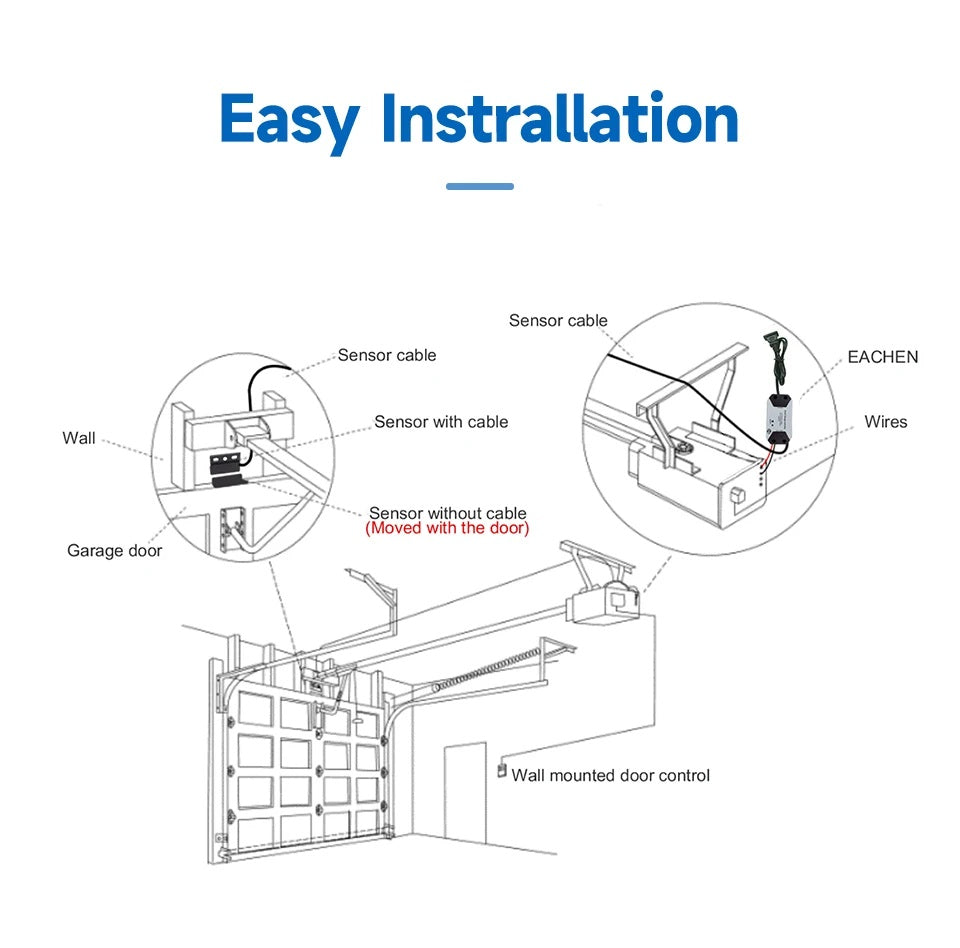 Easy Instrallation

Sensor cable

Sensor with cable

Wall

Sensor without cable
(Moved with the door)

Garage door

Sensor cable

EACHEN

Wires

Wall mounted door control