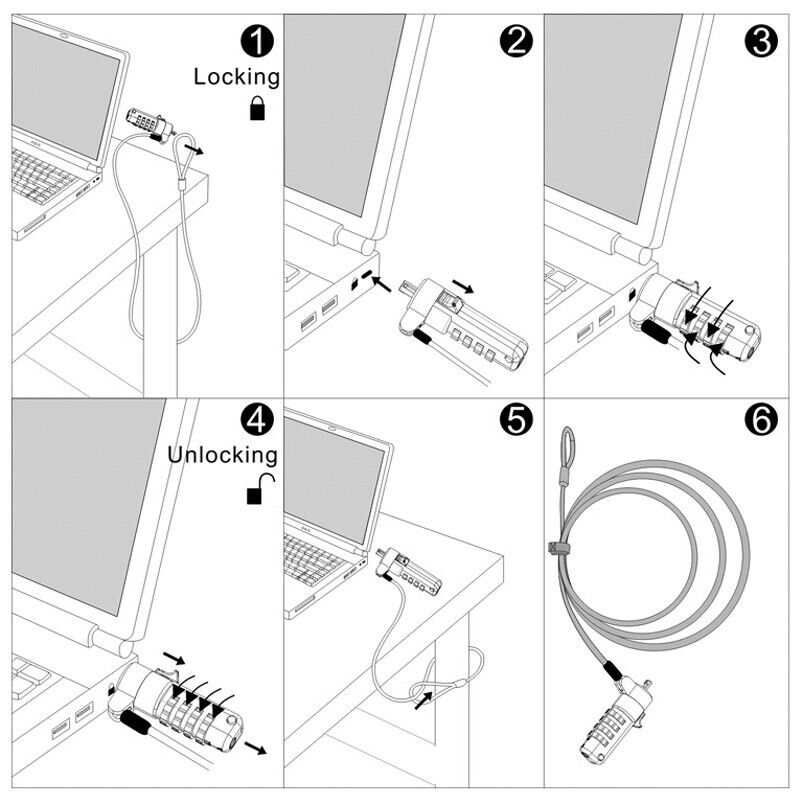 1
Locking

2

3

4
Unlocking

5

6