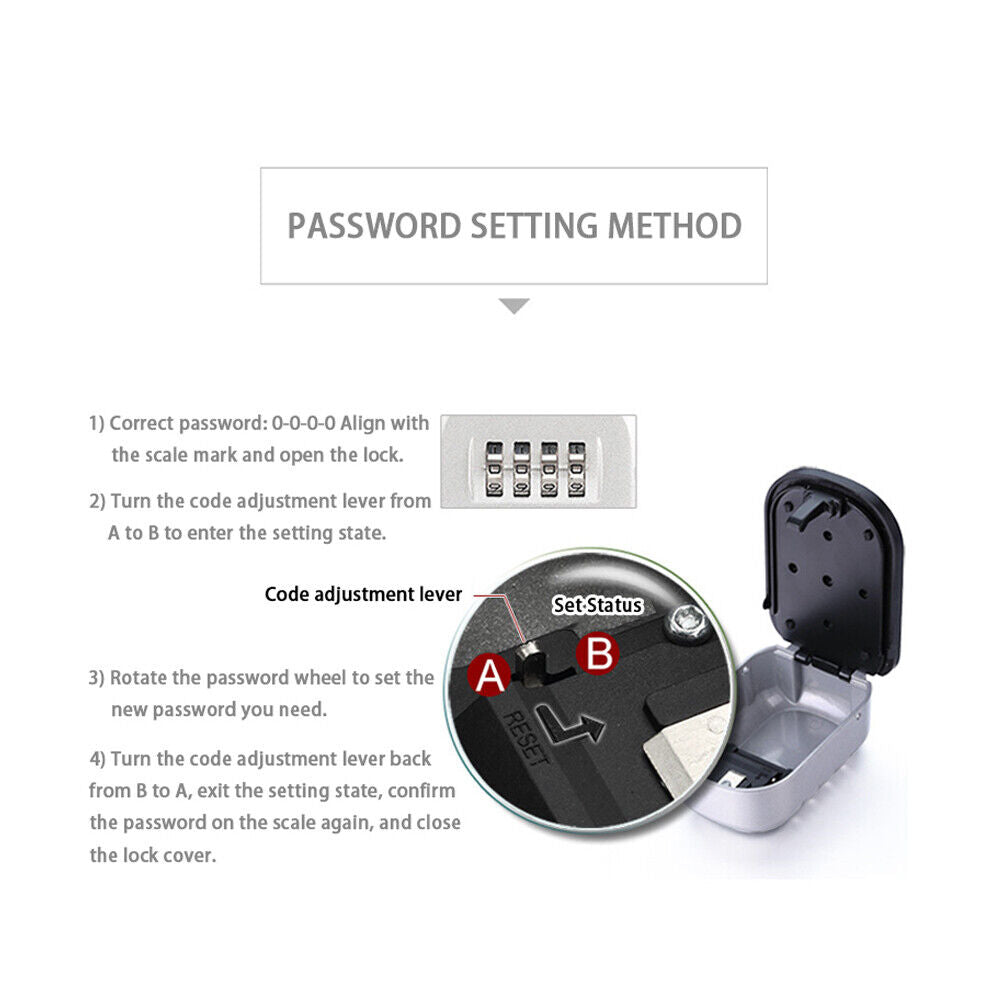 PASSWORD SETTING METHOD

1) Correct password: 0-0-0-0 Align with the scale mark and open the lock.

2) Turn the code adjustment lever from A to B to enter the setting state.

Code adjustment lever

Set Status

A

B

RESET

3) Rotate the password wheel to set the new password you need.

4) Turn the code adjustment lever back from B to A, exit the setting state, confirm the password on the scale again, and close the lock cover.