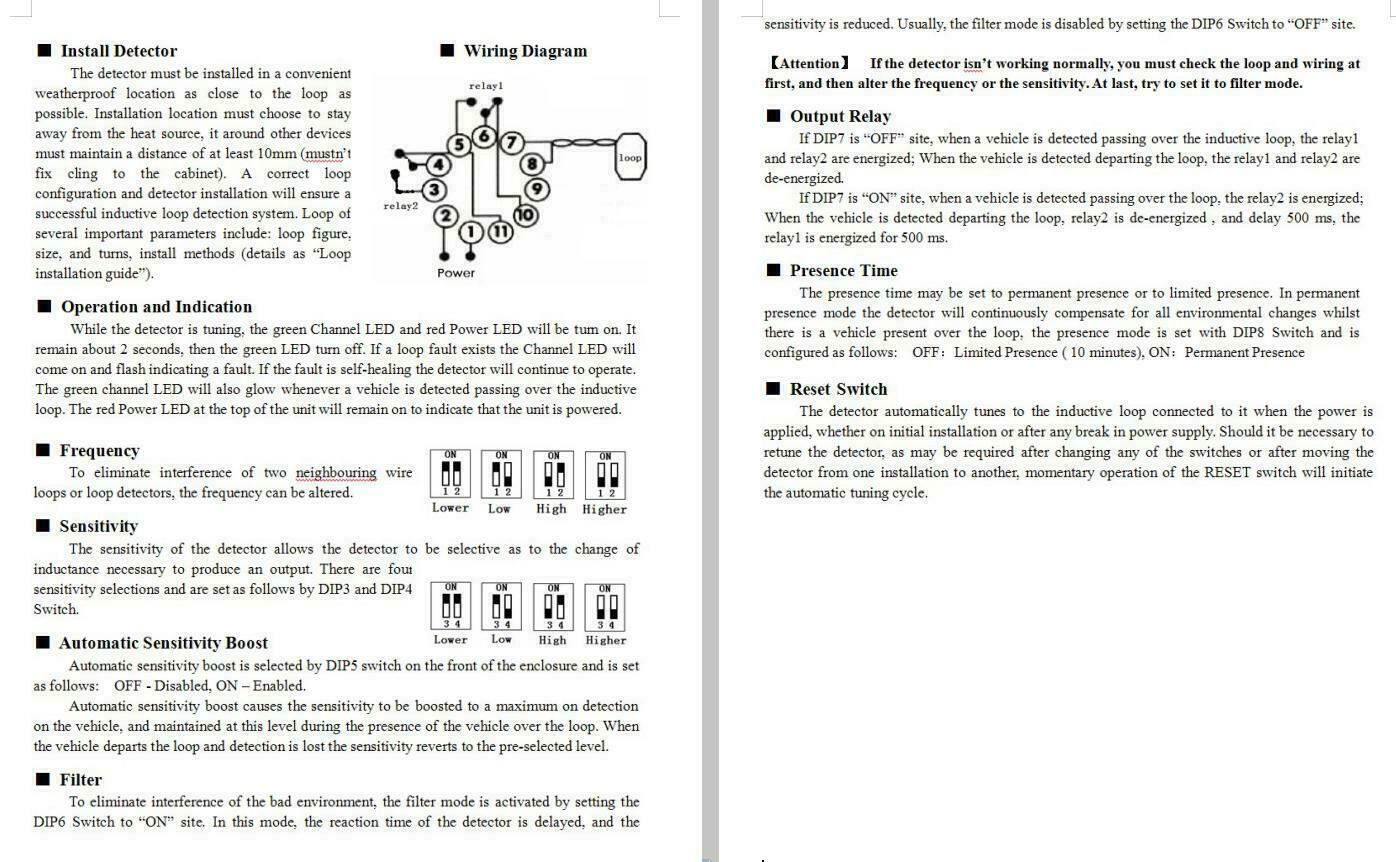 ■ Install Detector

The detector must be installed in a convenient weatherproof location as close to the loop as possible. Installation location must choose to stay away from the heat source, it around other devices must maintain a distance of at least 10mm (mustn't fix cling to the cabinet). A correct loop configuration and detector installation will ensure a successful inductive loop detection system. Loop of several important parameters include: loop figure, size, and turns, install methods (details as "Loop installation guide").

■ Wiring Diagram

relay1
5 6 7
4 8 loop
3 9
relay2
2 10
1 11
Power

■ Operation and Indication

While the detector is tuning, the green Channel LED and red Power LED will be turn on. It remain about 2 seconds, then the green LED turn off. If a loop fault exists the Channel LED will come on and flash indicating a fault. If the fault is self-healing the detector will continue to operate. The green channel LED will also glow whenever a vehicle is detected passing over the inductive loop. The red Power LED at the top of the unit will remain on to indicate that the unit is powered.

■ Frequency

To eliminate interference of two neighbouring wire loops or loop detectors, the frequency can be altered.

ON 1 2 Lower ON 1 2 Low ON 1 2 High ON 1 2 Higher

■ Sensitivity

The sensitivity of the detector allows the detector to be selective as to the change of inductance necessary to produce an output. There are four sensitivity selections and are set as follows by DIP3 and DIP4 Switch.

ON 3 4 Lower ON 3 4 Low ON 3 4 High ON 3 4 Higher

■ Automatic Sensitivity Boost

Automatic sensitivity boost is selected by DIP5 switch on the front of the enclosure and is set as follows: OFF - Disabled, ON – Enabled.

Automatic sensitivity boost causes the sensitivity to be boosted to a maximum on detection on the vehicle, and maintained at this level during the presence of the vehicle over the loop. When the vehicle departs the loop and detection is lost the sensitivity reverts to the pre-selected level.

■ Filter

To eliminate interference of the bad environment, the filter mode is activated by setting the DIP6 Switch to "ON" site. In this mode, the reaction time of the detector is delayed, and the sensitivity is reduced. Usually, the filter mode is disabled by setting the DIP6 Switch to "OFF" site.

【Attention】 If the detector isn't working normally, you must check the loop and wiring at first, and then alter the frequency or the sensitivity. At last, try to set it to filter mode.

■ Output Relay

If DIP7 is "OFF" site, when a vehicle is detected passing over the inductive loop, the relay1 and relay2 are energized; When the vehicle is detected departing the loop, the relay1 and relay2 are de-energized.

If DIP7 is "ON" site, when a vehicle is detected passing over the loop, the relay2 is energized; When the vehicle is detected departing the loop, relay2 is de-energized , and delay 500 ms, the relay1 is energized for 500 ms.

■ Presence Time

The presence time may be set to permanent presence or to limited presence. In permanent presence mode the detector will continuously compensate for all environmental changes whilst there is a vehicle present over the loop, the presence mode is set with DIP8 Switch and is configured as follows: OFF: Limited Presence ( 10 minutes), ON: Permanent Presence

■ Reset Switch

The detector automatically tunes to the inductive loop connected to it when the power is applied, whether on initial installation or after any break in power supply. Should it be necessary to retune the detector, as may be required after changing any of the switches or after moving the detector from one installation to another, momentary operation of the RESET switch will initiate the automatic tuning cycle.