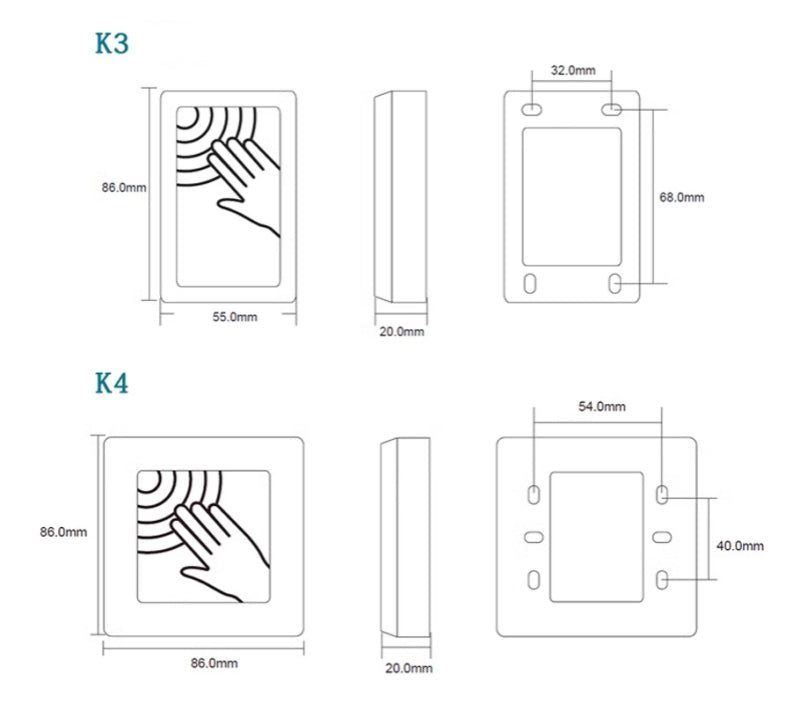 K3

86.0mm

55.0mm

20.0mm

32.0mm

68.0mm

K4

86.0mm

86.0mm

20.0mm

54.0mm

40.0mm