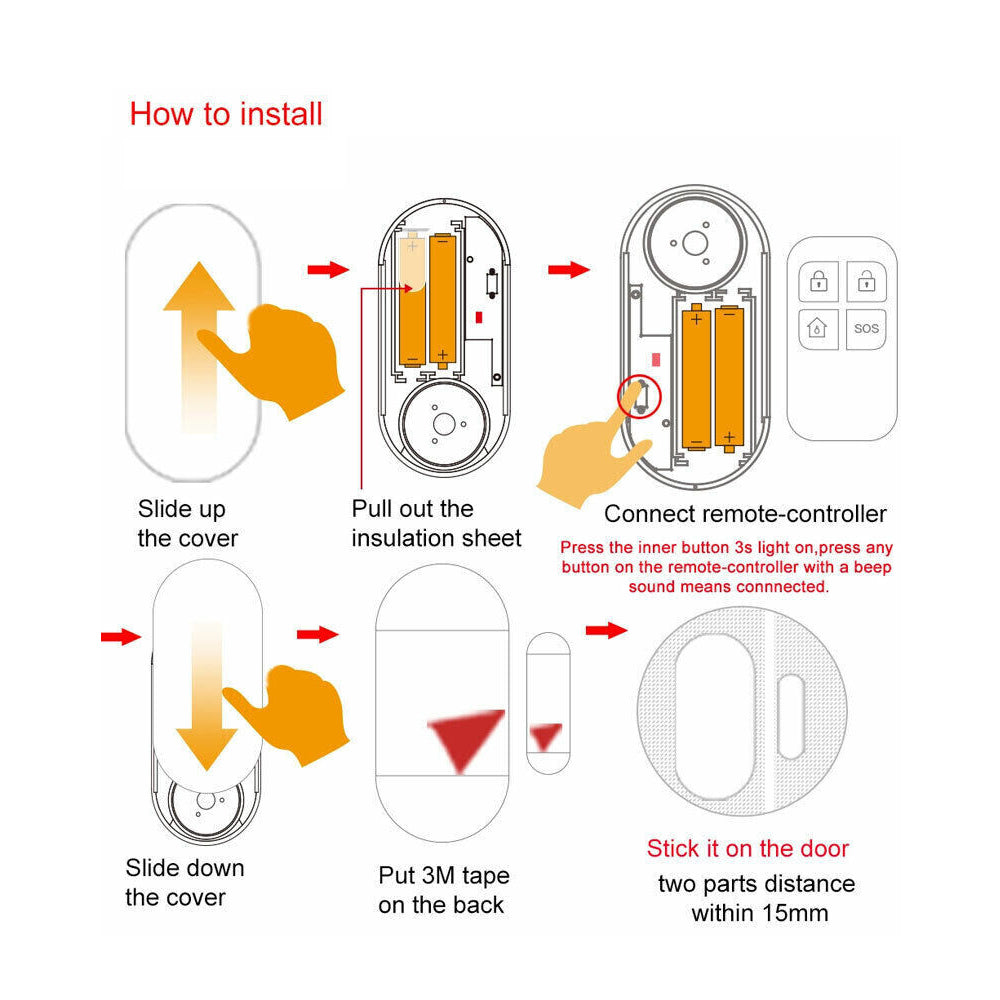 How to install

Slide up the cover

Pull out the insulation sheet

SOS

Connect remote-controller

Press the inner button 3s light on,press any button on the remote-controller with a beep sound means connnected.

Slide down the cover

Put 3M tape on the back

Stick it on the door

two parts distance within 15mm