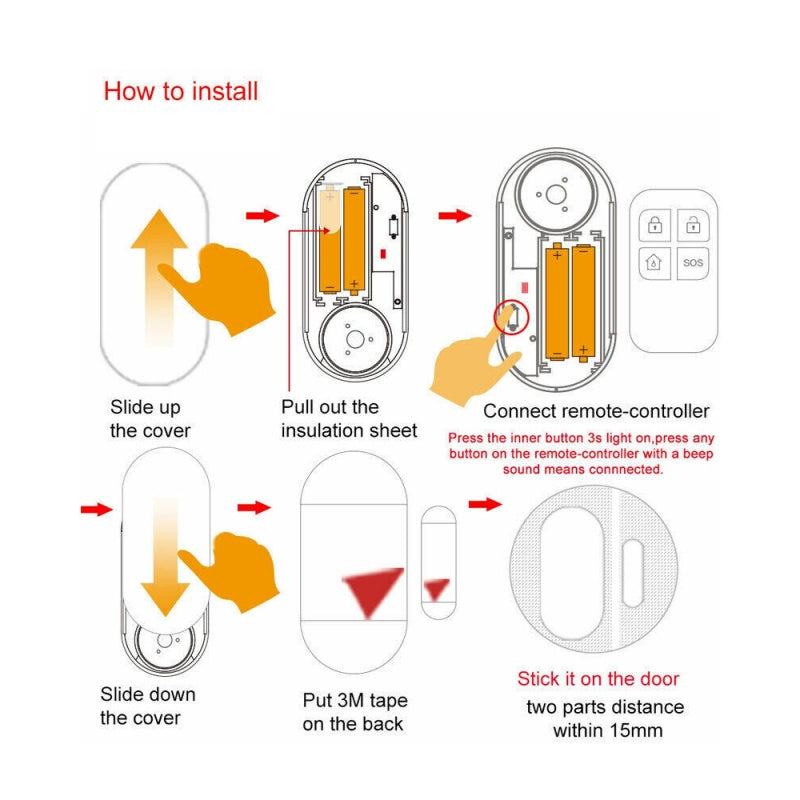 How to install

Slide up the cover

Pull out the insulation sheet

SOS

Connect remote-controller

Press the inner button 3s light on,press any button on the remote-controller with a beep sound means connnected.

Slide down the cover

Put 3M tape on the back

Stick it on the door

two parts distance within 15mm