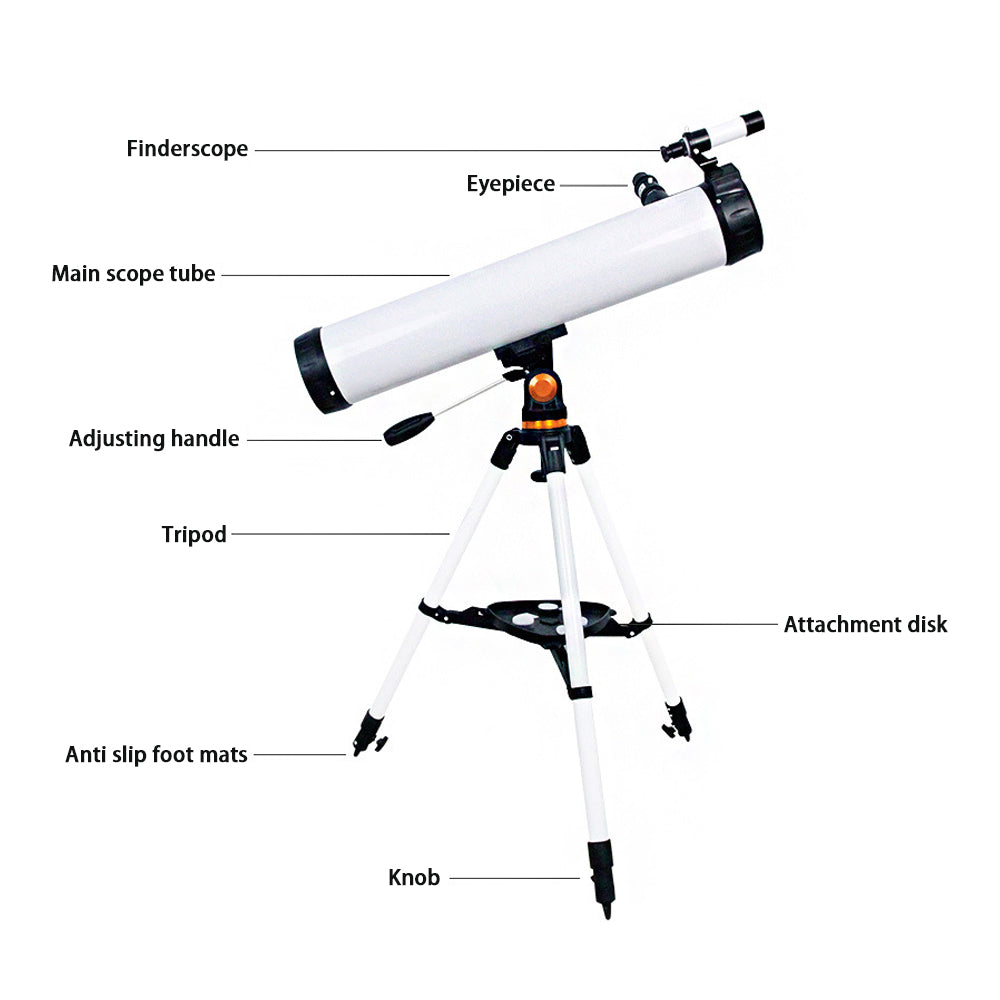 Finderscope

Eyepiece

Main scope tube

Adjusting handle

Tripod

Attachment disk

Anti slip foot mats

Knob