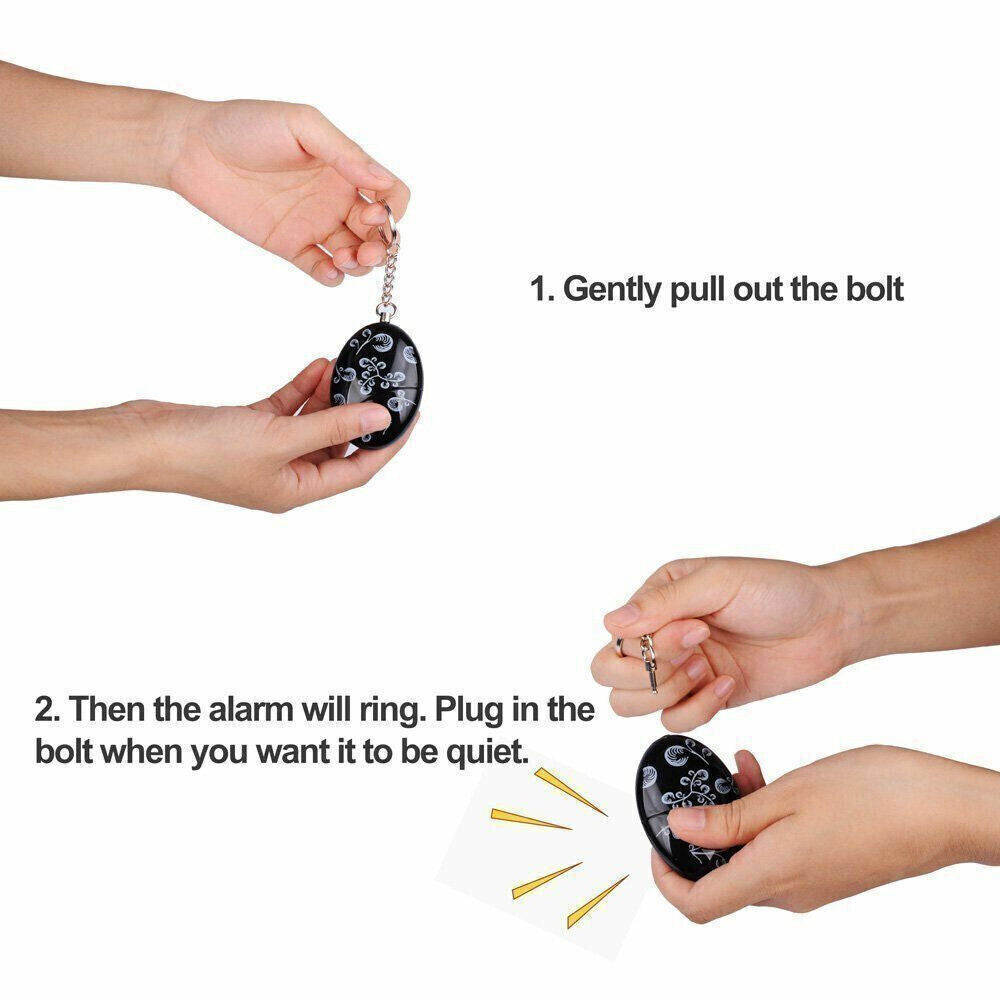 1. Gently pull out the bolt

2. Then the alarm will ring. Plug in the bolt when you want it to be quiet.