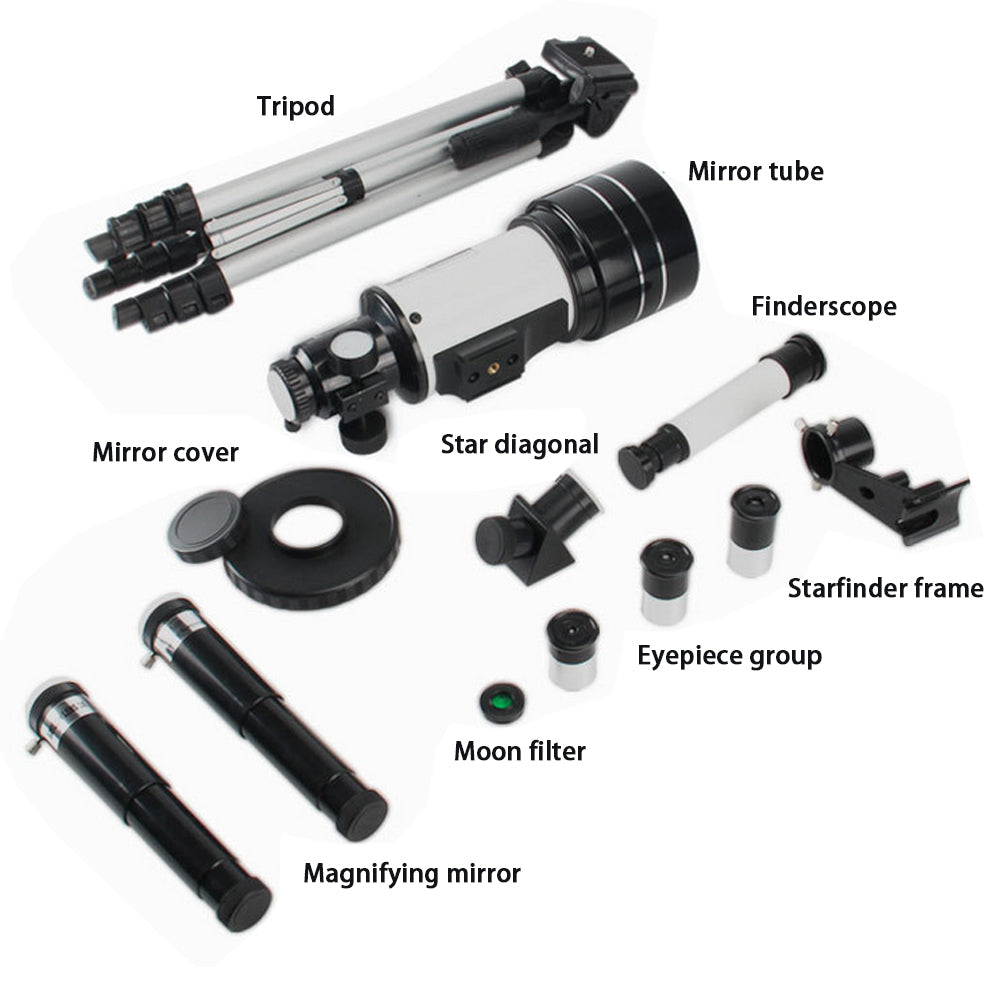 Tripod

Mirror tube

Finderscope

Mirror cover

Star diagonal

Starfinder frame

Eyepiece group

Moon filter

Magnifying mirror