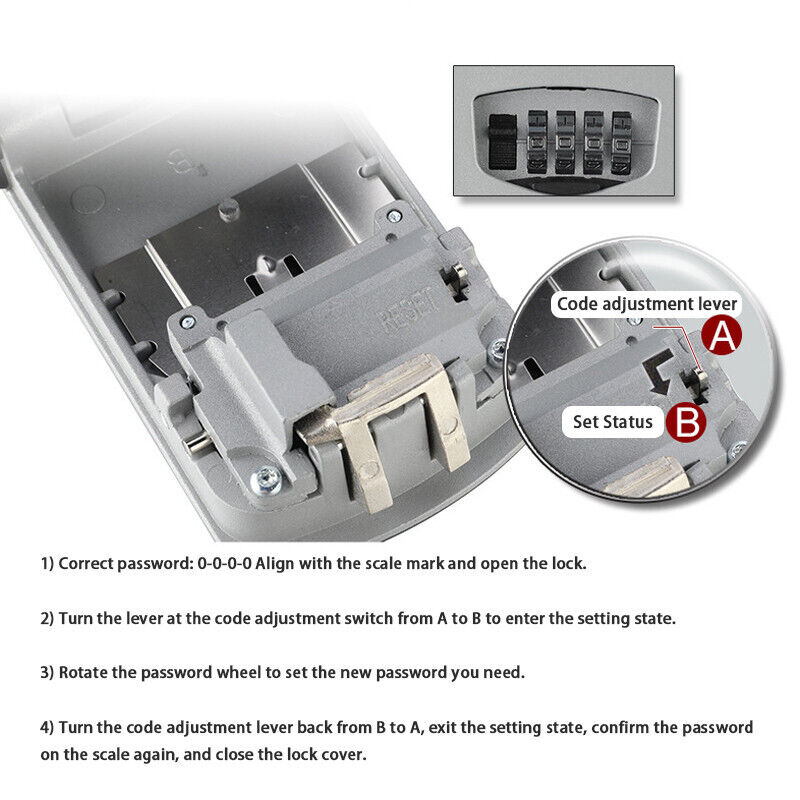 RESET

Code adjustment lever
A
Set Status
B

1) Correct password: 0-0-0-0 Align with the scale mark and open the lock.

2) Turn the lever at the code adjustment switch from A to B to enter the setting state.

3) Rotate the password wheel to set the new password you need.

4) Turn the code adjustment lever back from B to A, exit the setting state, confirm the password on the scale again, and close the lock cover.