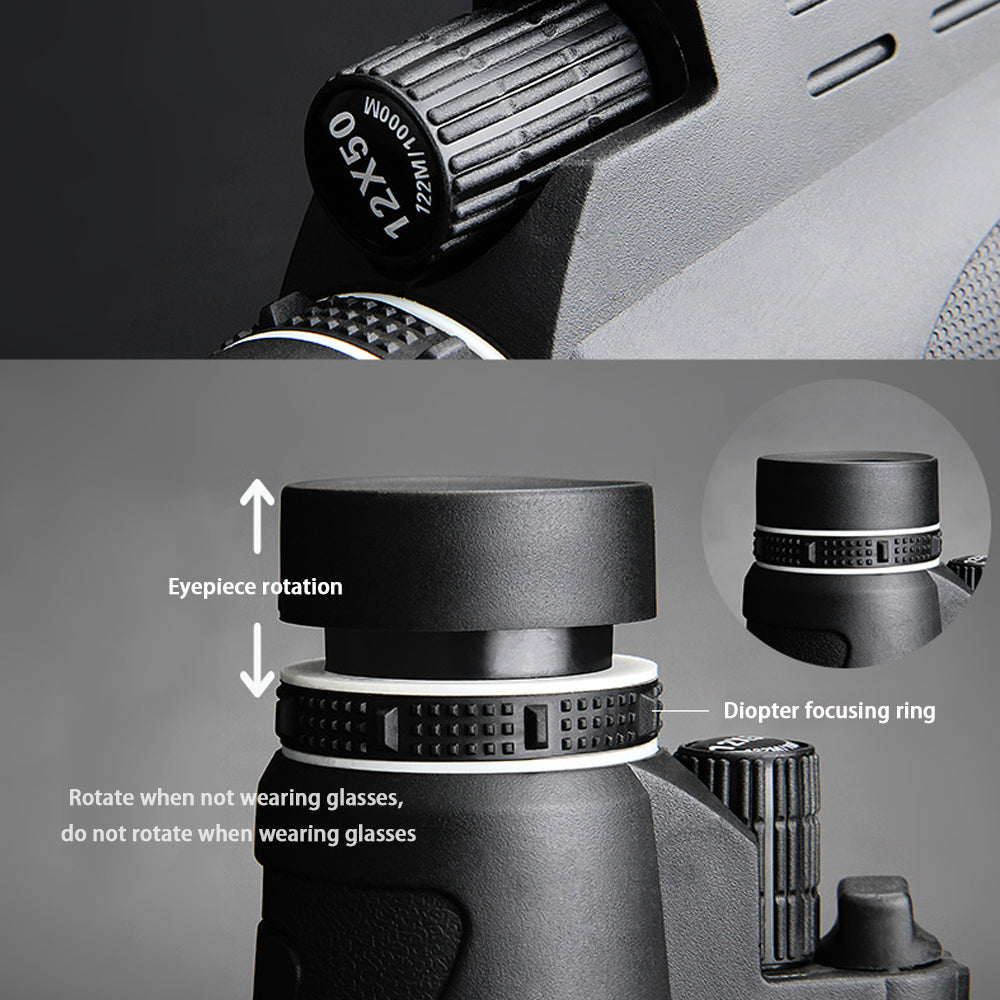 12X50
122M/1000M

Eyepiece rotation

Diopter focusing ring

Rotate when not wearing glasses, do not rotate when wearing glasses