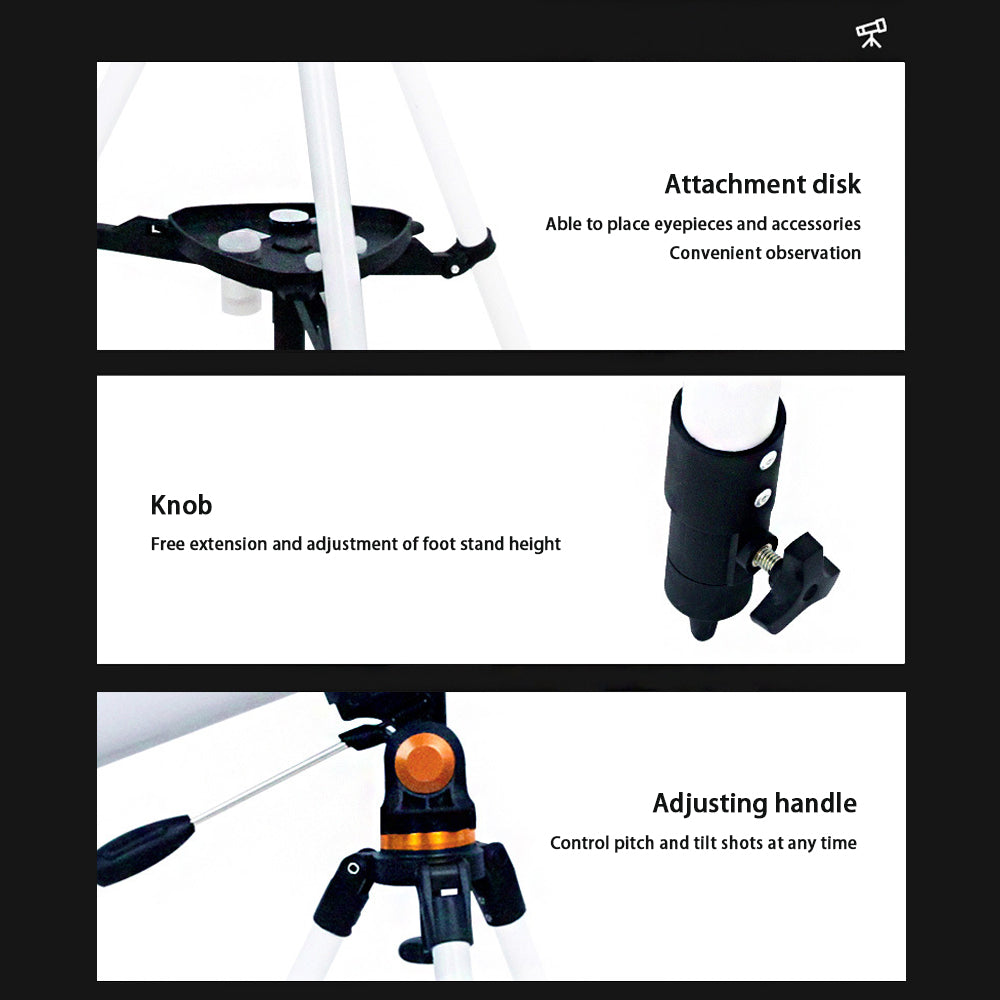 Attachment disk

Able to place eyepieces and accessories
Convenient observation

Knob

Free extension and adjustment of foot stand height

Adjusting handle

Control pitch and tilt shots at any time