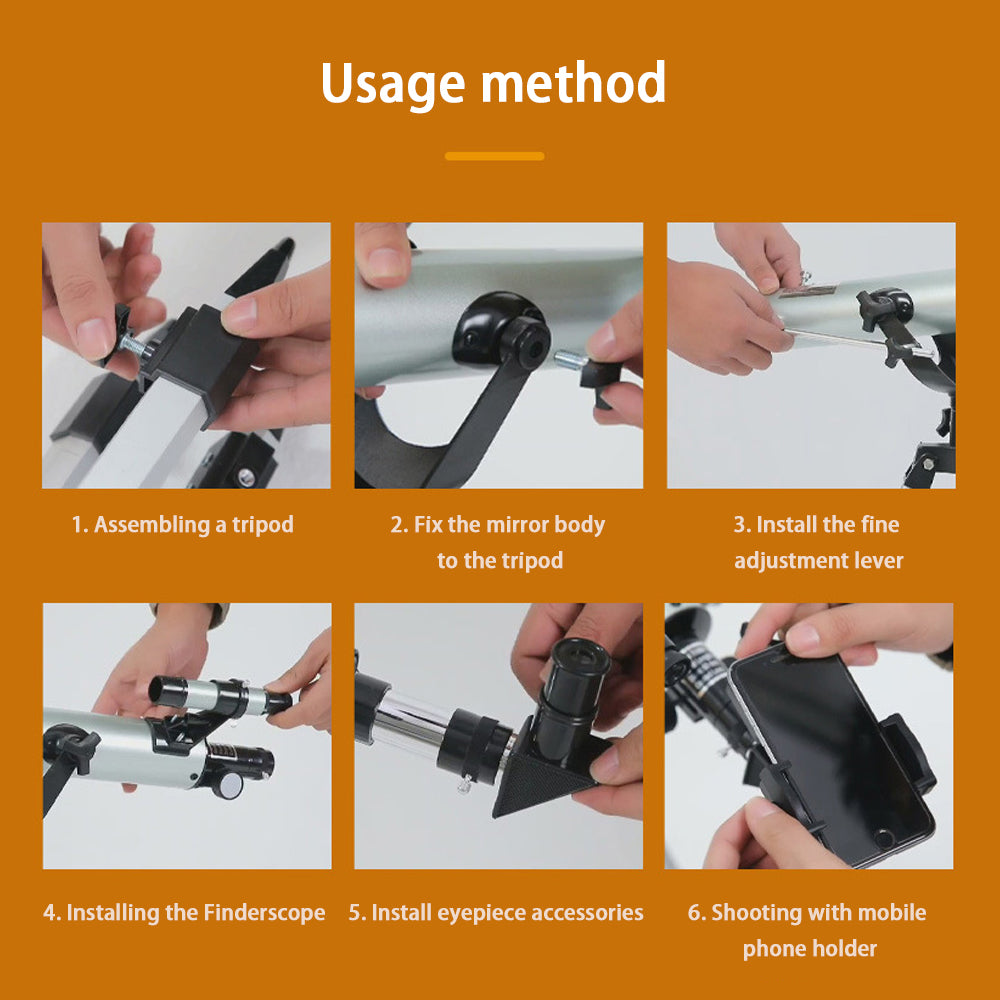 Usage method

1. Assembling a tripod

2. Fix the mirror body to the tripod

3. Install the fine adjustment lever

4. Installing the Finderscope

5. Install eyepiece accessories

6. Shooting with mobile phone holder