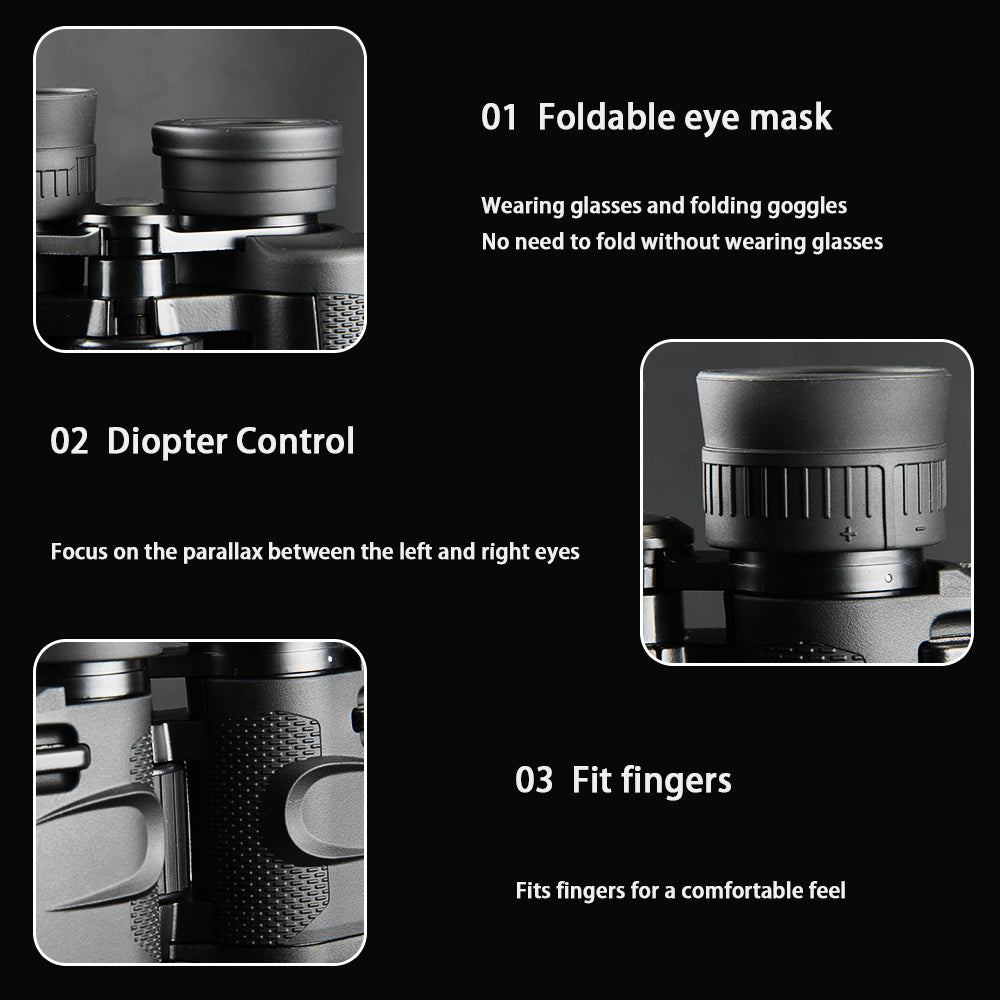 01 Foldable eye mask

Wearing glasses and folding goggles
No need to fold without wearing glasses

02 Diopter Control

Focus on the parallax between the left and right eyes

+ −

03 Fit fingers

Fits fingers for a comfortable feel