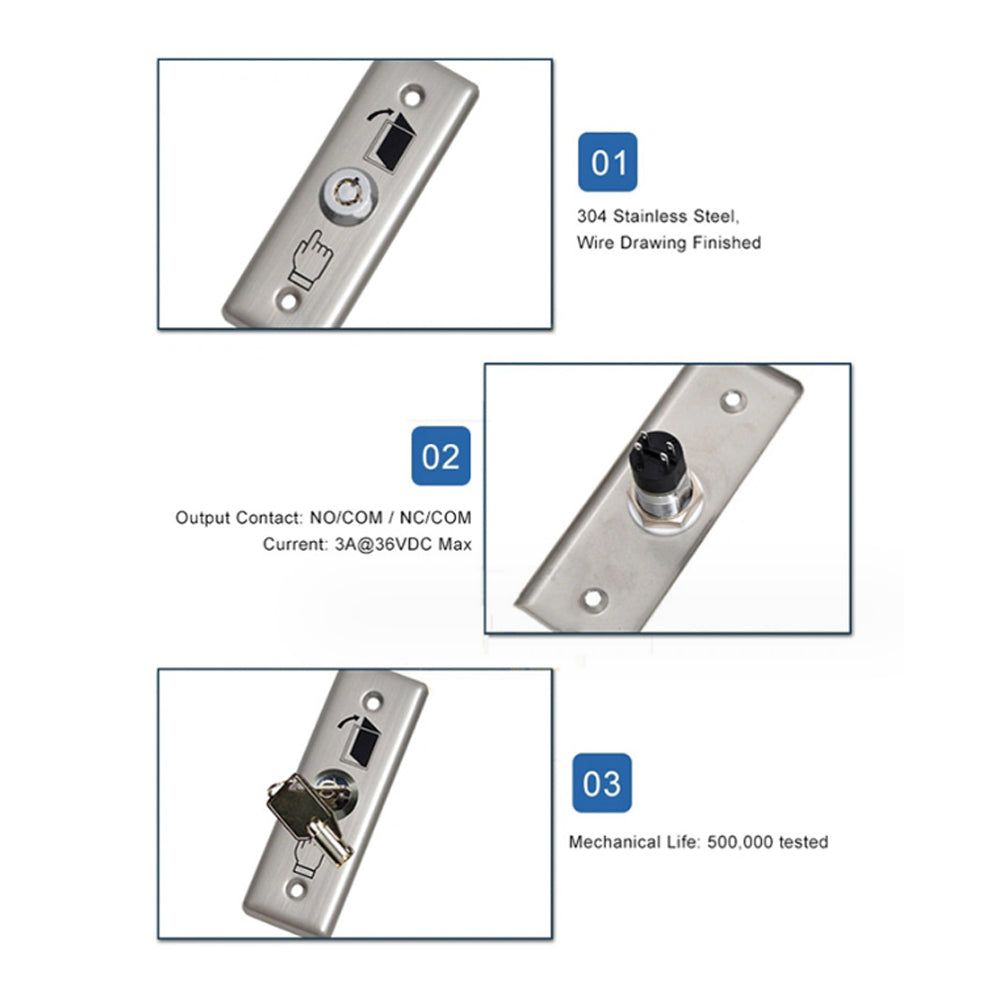 01

304 Stainless Steel,
Wire Drawing Finished

02

Output Contact: NO/COM / NC/COM
Current: 3A@36VDC Max

03

Mechanical Life: 500,000 tested