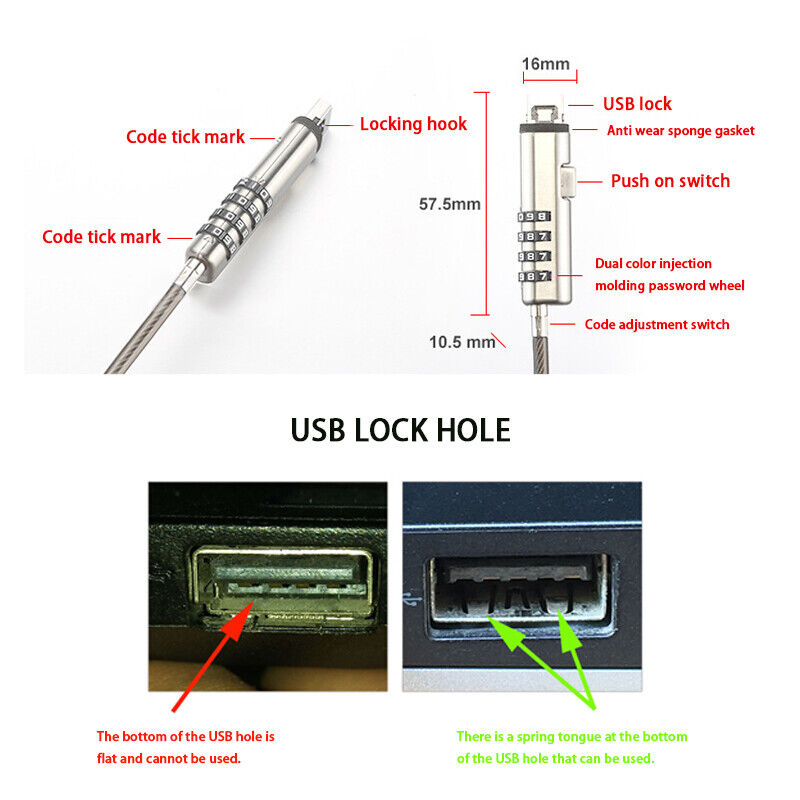 Code tick mark

Locking hook

Code tick mark

16mm

USB lock

Anti wear sponge gasket

Push on switch

57.5mm

098
987
987
987

Dual color injection molding password wheel

Code adjustment switch

10.5 mm

USB LOCK HOLE

The bottom of the USB hole is flat and cannot be used.

There is a spring tongue at the bottom of the USB hole that can be used.