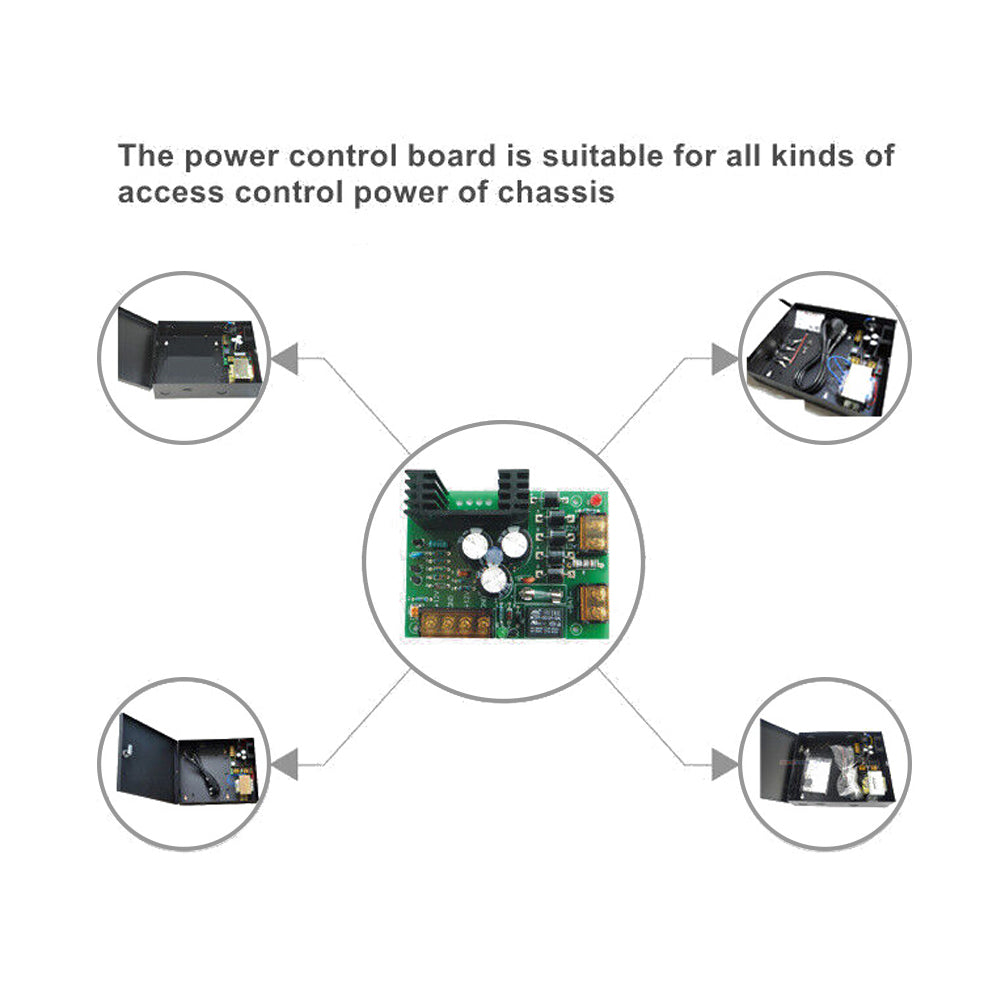 The power control board is suitable for all kinds of access control power of chassis