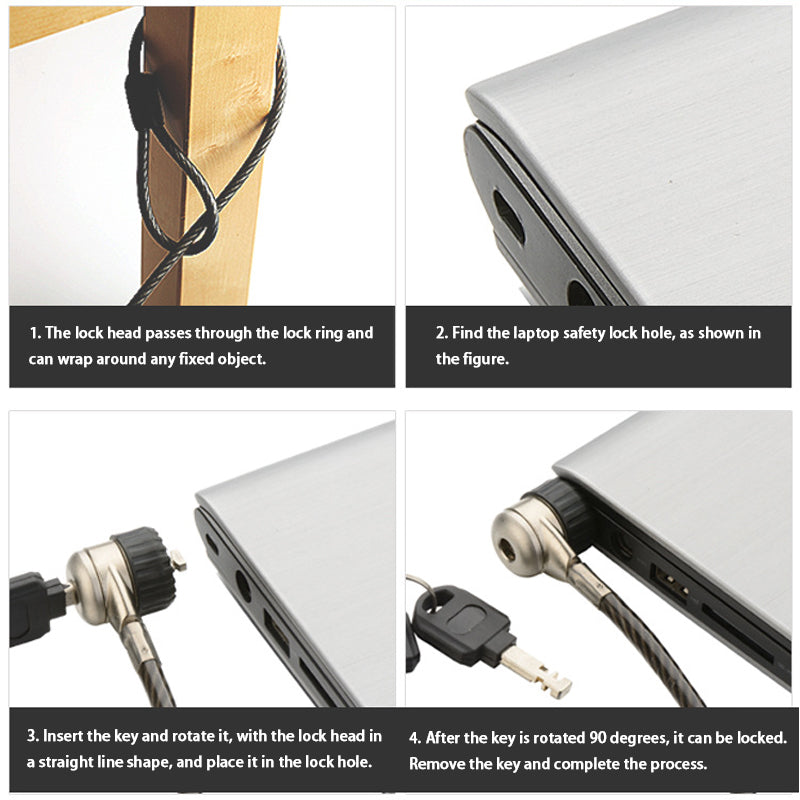 1. The lock head passes through the lock ring and can wrap around any fixed object.

2. Find the laptop safety lock hole, as shown in the figure.

3. Insert the key and rotate it, with the lock head in a straight line shape, and place it in the lock hole.

4. After the key is rotated 90 degrees, it can be locked. Remove the key and complete the process.