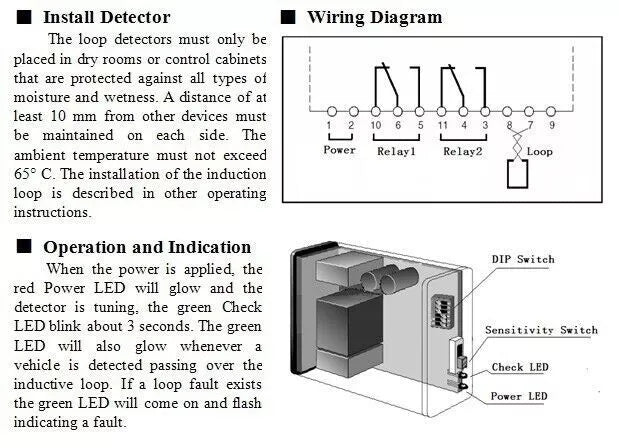 ■ Install Detector

The loop detectors must only be placed in dry rooms or control cabinets that are protected against all types of moisture and wetness. A distance of at least 10 mm from other devices must be maintained on each side. The ambient temperature must not exceed 65° C. The installation of the induction loop is described in other operating instructions.

■ Operation and Indication

When the power is applied, the red Power LED will glow and the detector is tuning, the green Check LED blink about 3 seconds. The green LED will also glow whenever a vehicle is detected passing over the inductive loop. If a loop fault exists the green LED will come on and flash indicating a fault.

■ Wiring Diagram

1 2 10 6 5 11 4 3 8 7 9

Power Relay1 Relay2 Loop

DIP Switch

Sensitivity Switch

Check LED

Power LED