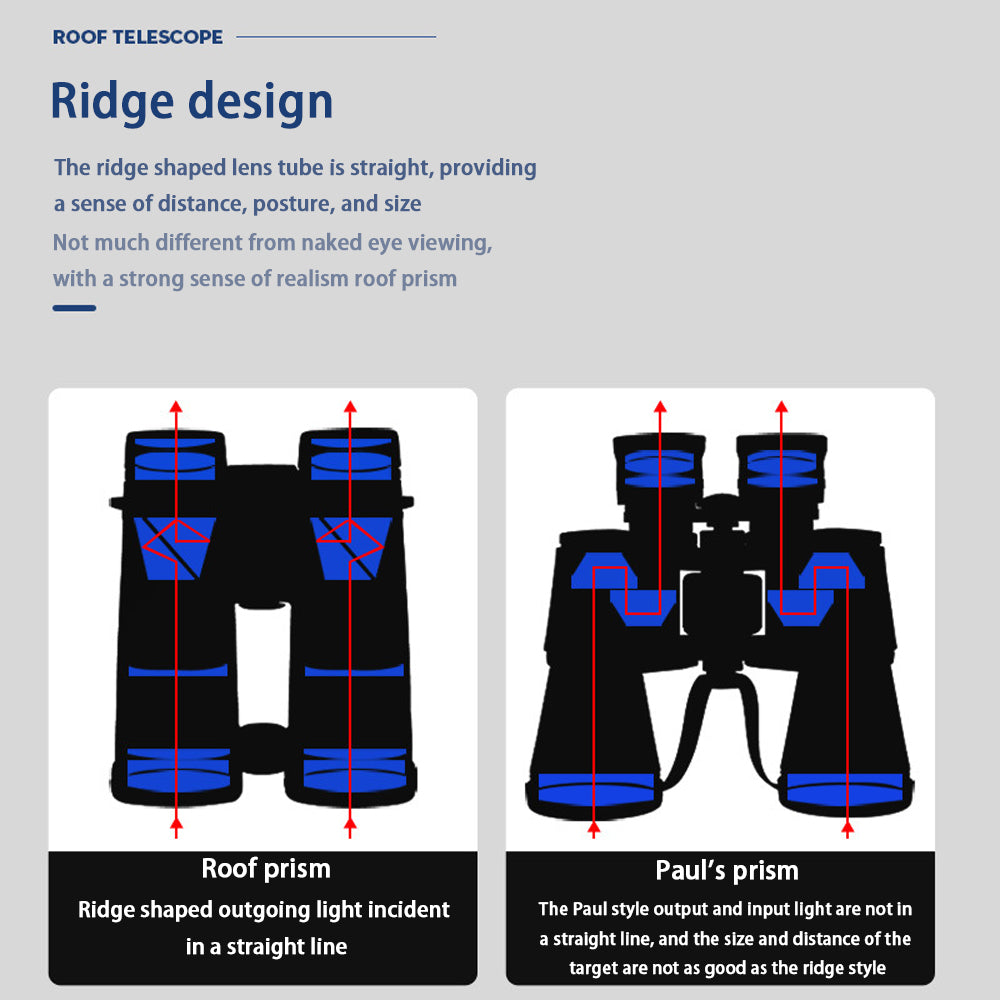 ROOF TELESCOPE

Ridge design

The ridge shaped lens tube is straight, providing a sense of distance, posture, and size

Not much different from naked eye viewing, with a strong sense of realism roof prism

Roof prism

Ridge shaped outgoing light incident in a straight line

Paul's prism

The Paul style output and input light are not in a straight line, and the size and distance of the target are not as good as the ridge style