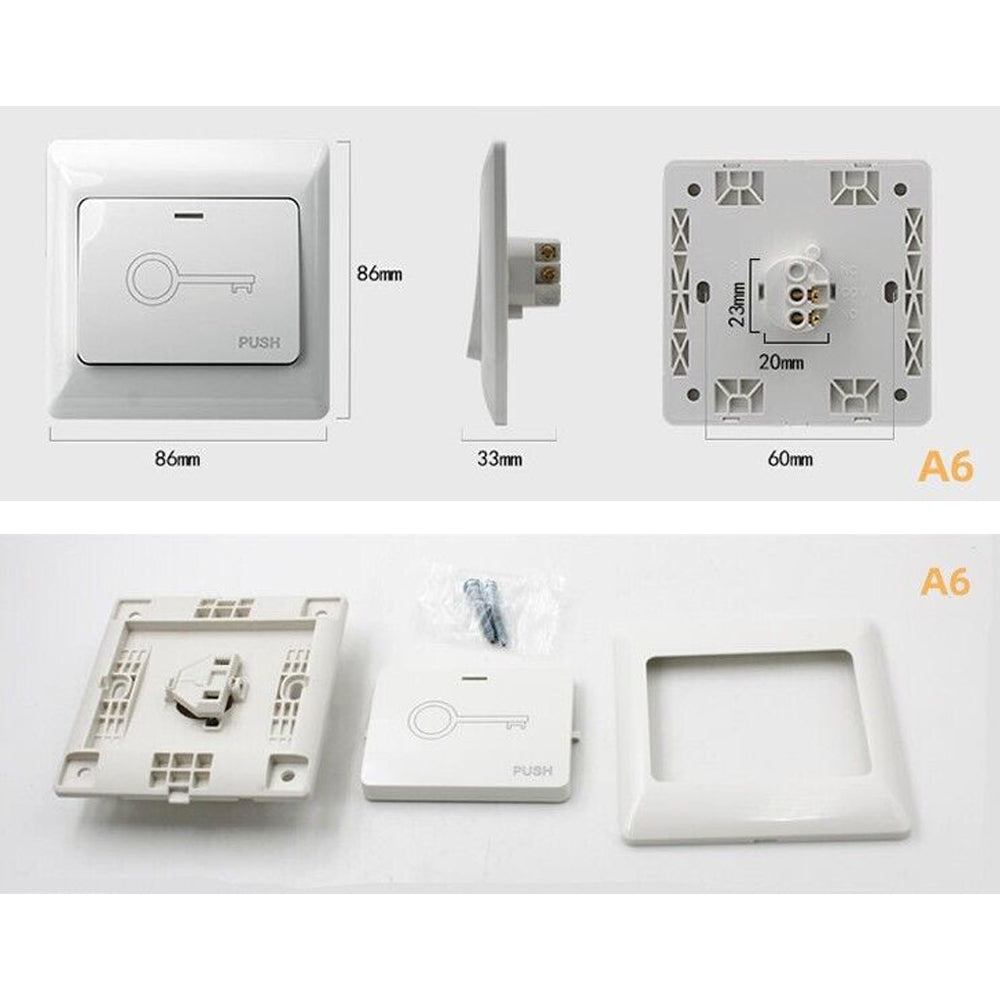 PUSH
86mm
86mm
33mm
23mm
20mm
60mm
A6

A6
PUSH