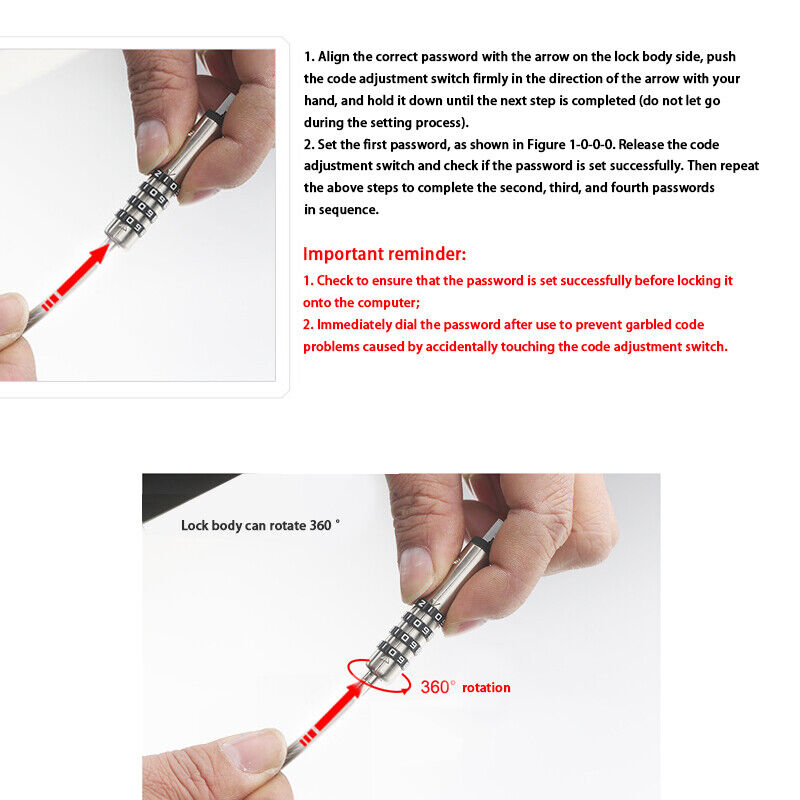 1. Align the correct password with the arrow on the lock body side, push the code adjustment switch firmly in the direction of the arrow with your hand, and hold it down until the next step is completed (do not let go during the setting process).
2. Set the first password, as shown in Figure 1-0-0-0. Release the code adjustment switch and check if the password is set successfully. Then repeat the above steps to complete the second, third, and fourth passwords in sequence.

Important reminder:
1. Check to ensure that the password is set successfully before locking it onto the computer;
2. Immediately dial the password after use to prevent garbled code problems caused by accidentally touching the code adjustment switch.

Lock body can rotate 360 °

360° rotation