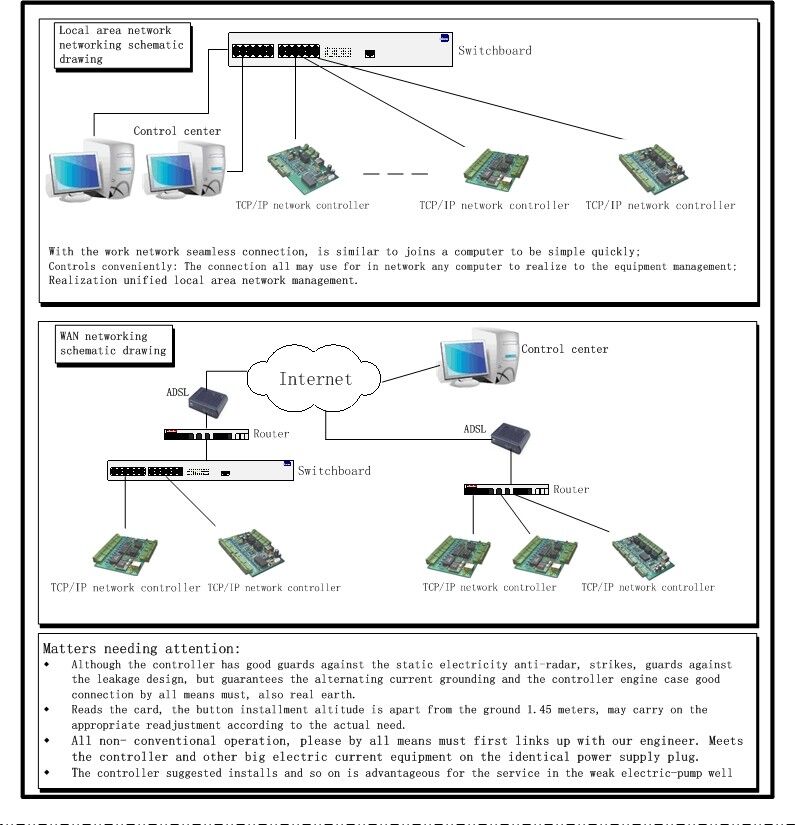 Local area network networking schematic drawing

Switchboard

Control center

TCP/IP network controller

TCP/IP network controller

TCP/IP network controller

With the work network seamless connection, is similar to joins a computer to be simple quickly;
Controls conveniently: The connection all may use for in network any computer to realize to the equipment management;
Realization unified local area network management.

WAN networking schematic drawing

Internet

Control center

ADSL

Router

Switchboard

ADSL

Router

TCP/IP network controller TCP/IP network controller

TCP/IP network controller

TCP/IP network controller

Matters needing attention:
◆ Although the controller has good guards against the static electricity anti-radar, strikes, guards against the leakage design, but guarantees the alternating current grounding and the controller engine case good connection by all means must, also real earth.
◆ Reads the card, the button installment altitude is apart from the ground 1.45 meters, may carry on the appropriate readjustment according to the actual need.
◆ All non- conventional operation, please by all means must first links up with our engineer. Meets the controller and other big electric current equipment on the identical power supply plug.
◆ The controller suggested installs and so on is advantageous for the service in the weak electric-pump well