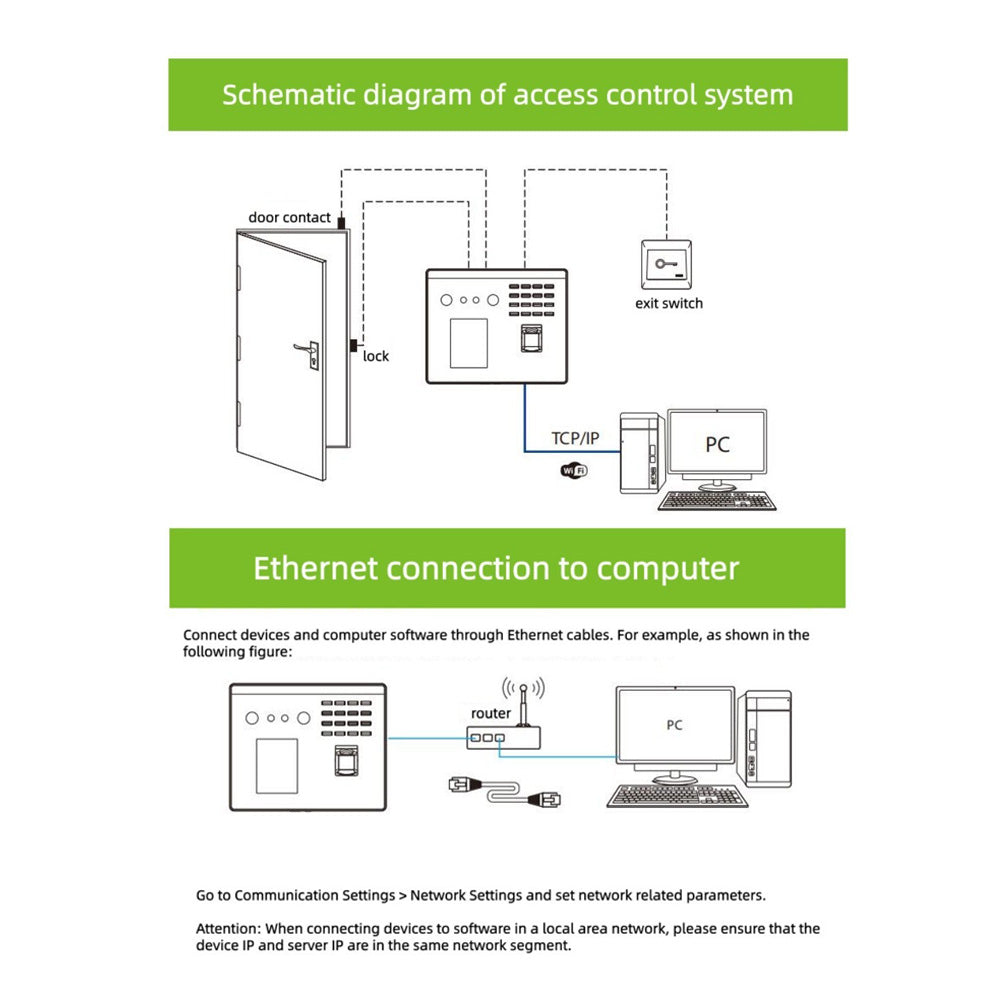 Schematic diagram of access control system

door contact

lock

exit switch

TCP/IP

WiFi

PC

Ethernet connection to computer

Connect devices and computer software through Ethernet cables. For example, as shown in the following figure:

router

PC

Go to Communication Settings > Network Settings and set network related parameters.

Attention: When connecting devices to software in a local area network, please ensure that the device IP and server IP are in the same network segment.