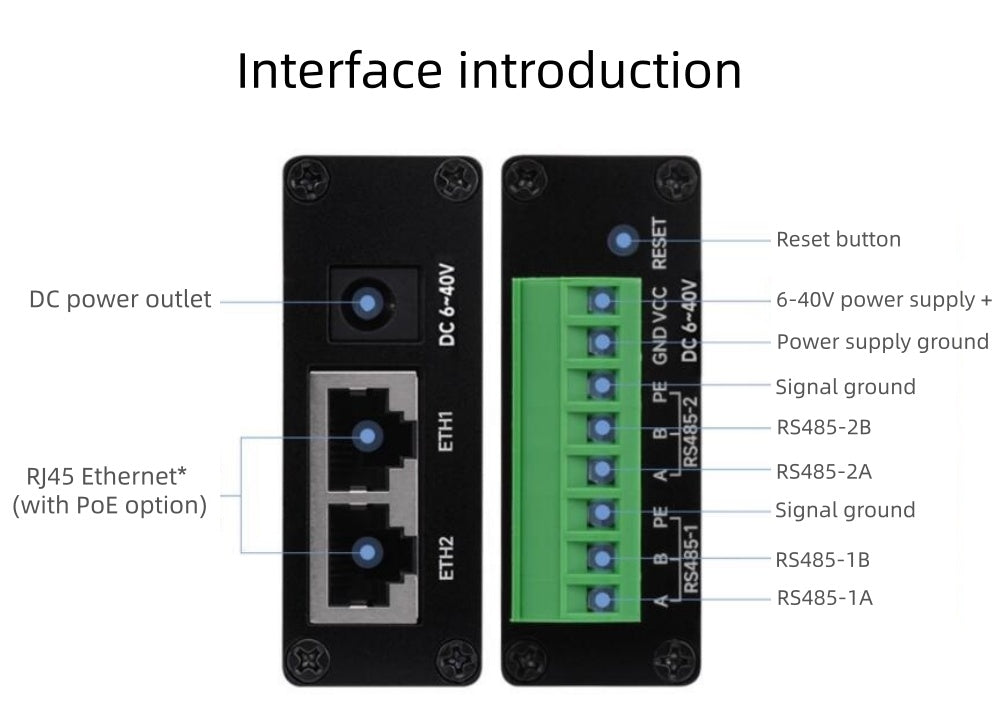 Interface introduction

DC power outlet

RJ45 Ethernet*
(with PoE option)

DC 6~40V

ETH1

ETH2

RESET

VCC

GND

DC 6~40V

PE

B

A

RS485-2

PE

B

A

RS485-1

Reset button

6-40V power supply +

Power supply ground

Signal ground

RS485-2B

RS485-2A

Signal ground

RS485-1B

RS485-1A