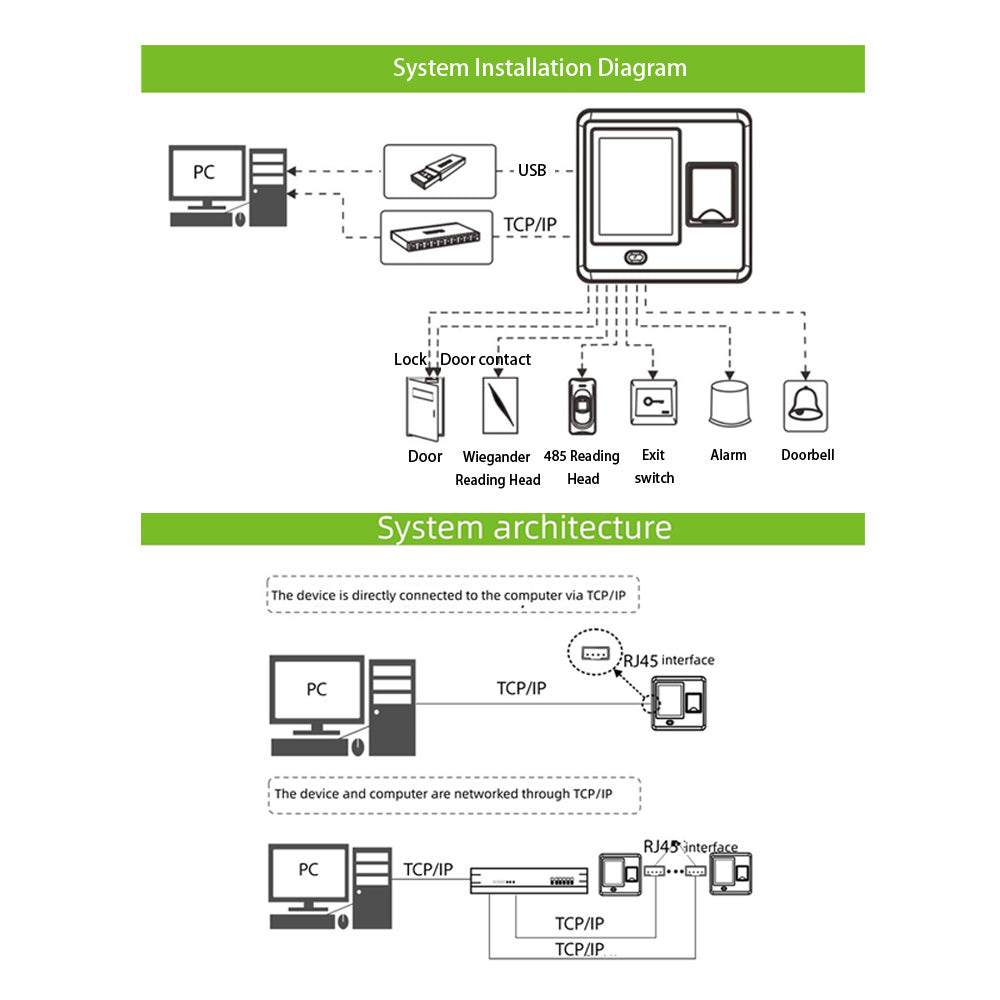 System Installation Diagram

PC

USB

TCP/IP

Lock

Door contact

Door

Wiegander Reading Head

485 Reading Head

Exit switch

Alarm

Doorbell

System architecture

The device is directly connected to the computer via TCP/IP

PC

TCP/IP

RJ45 interface

The device and computer are networked through TCP/IP

PC

TCP/IP

RJ45 interface

TCP/IP

TCP/IP