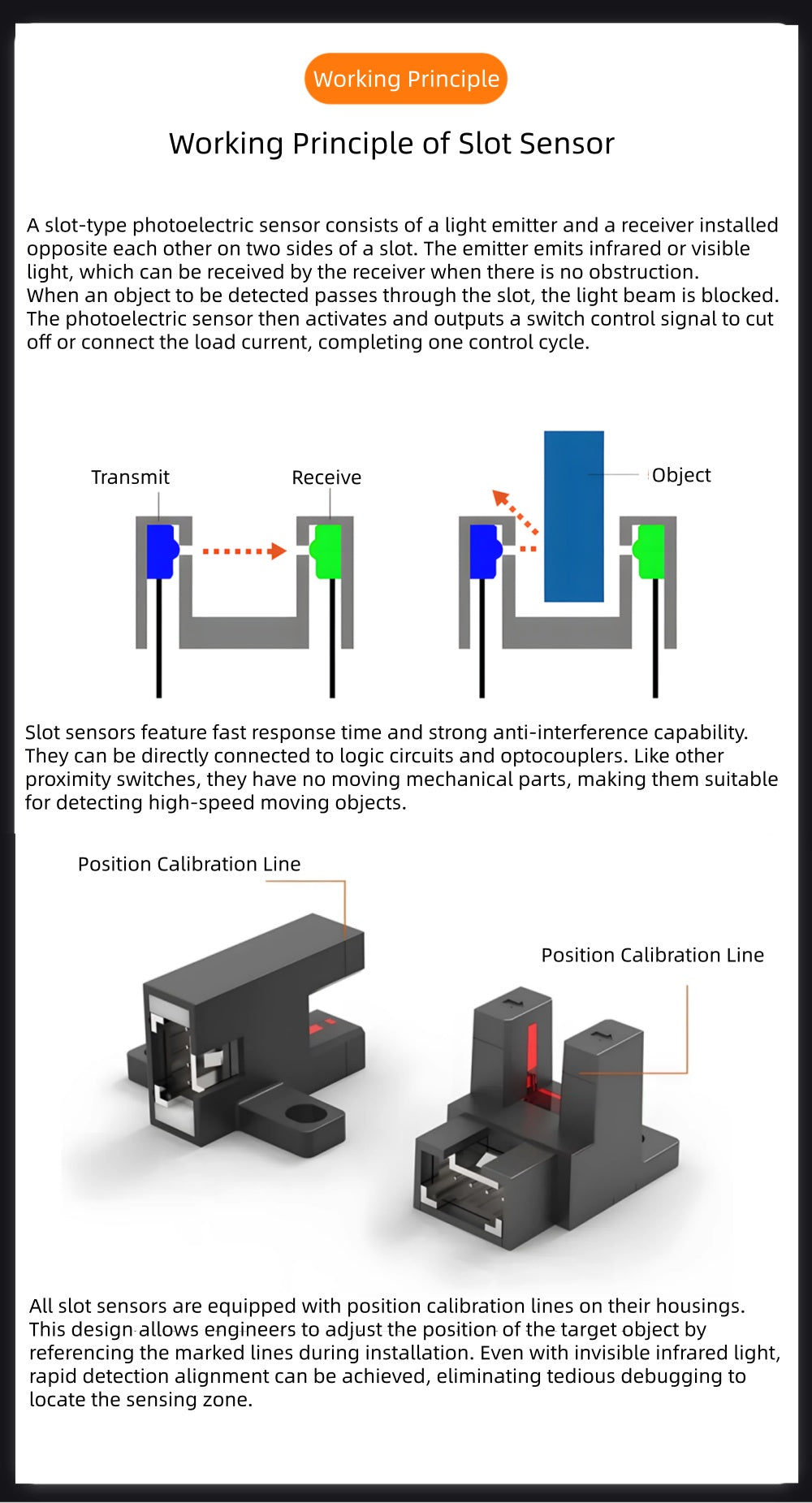 Working Principle

Working Principle of Slot Sensor

A slot-type photoelectric sensor consists of a light emitter and a receiver installed opposite each other on two sides of a slot. The emitter emits infrared or visible light, which can be received by the receiver when there is no obstruction.
When an object to be detected passes through the slot, the light beam is blocked. The photoelectric sensor then activates and outputs a switch control signal to cut off or connect the load current, completing one control cycle.

Transmit

Receive

Object

Slot sensors feature fast response time and strong anti-interference capability. They can be directly connected to logic circuits and optocouplers. Like other proximity switches, they have no moving mechanical parts, making them suitable for detecting high-speed moving objects.

Position Calibration Line

Position Calibration Line

All slot sensors are equipped with position calibration lines on their housings. This design allows engineers to adjust the position of the target object by referencing the marked lines during installation. Even with invisible infrared light, rapid detection alignment can be achieved, eliminating tedious debugging to locate the sensing zone.